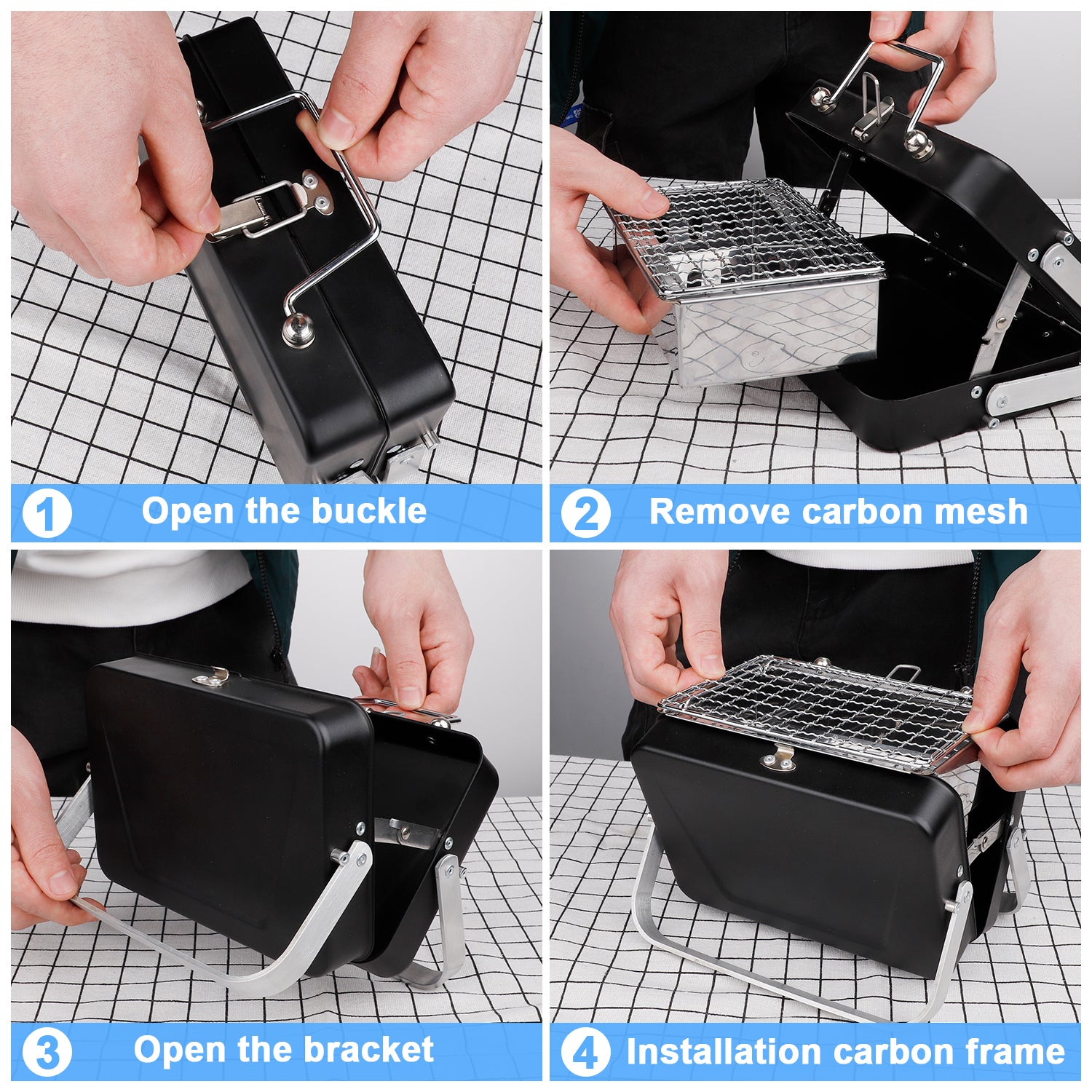 1 Open the buckle

2 Remove carbon mesh

3 Open the bracket

4 Installation carbon frame